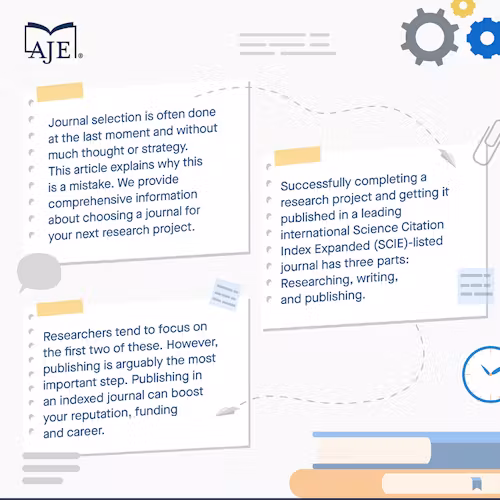 AJE®

Journal selection is often done at the last moment and without much thought or strategy. This article explains why this is a mistake. We provide comprehensive information about choosing a journal for your next research project.

Successfully completing a research project and getting it published in a leading international Science Citation Index Expanded (SCIE)-listed journal has three parts: Researching, writing, and publishing.

Researchers tend to focus on the first two of these. However, publishing is arguably the most important step. Publishing in an indexed journal can boost your reputation, funding and career.